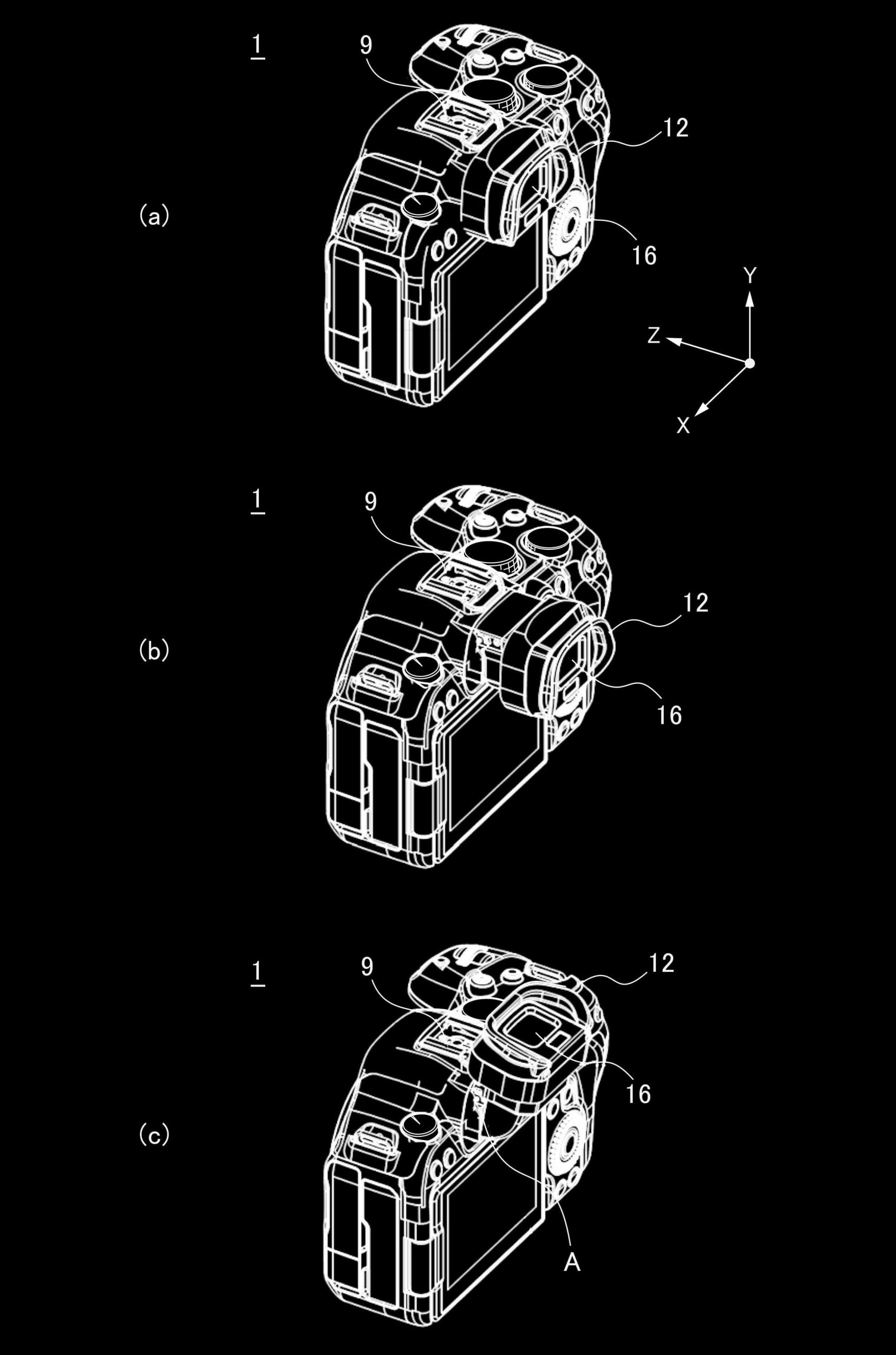 1
9
12
(a)
16
Y
Z
X

1
9
12
(b)
16

1
9
12
16
(c)
A